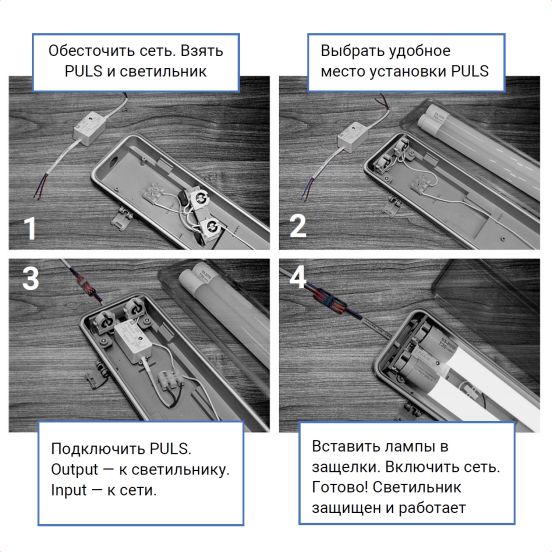 Обесточить сеть. Взять PULS и светильник

1

Выбрать удобное место установки PULS

2

3

Подключить PULS.
Output — к светильнику.
Input — к сети.

4

Вставить лампы в защелки. Включить сеть. Готово! Светильник защищен и работает